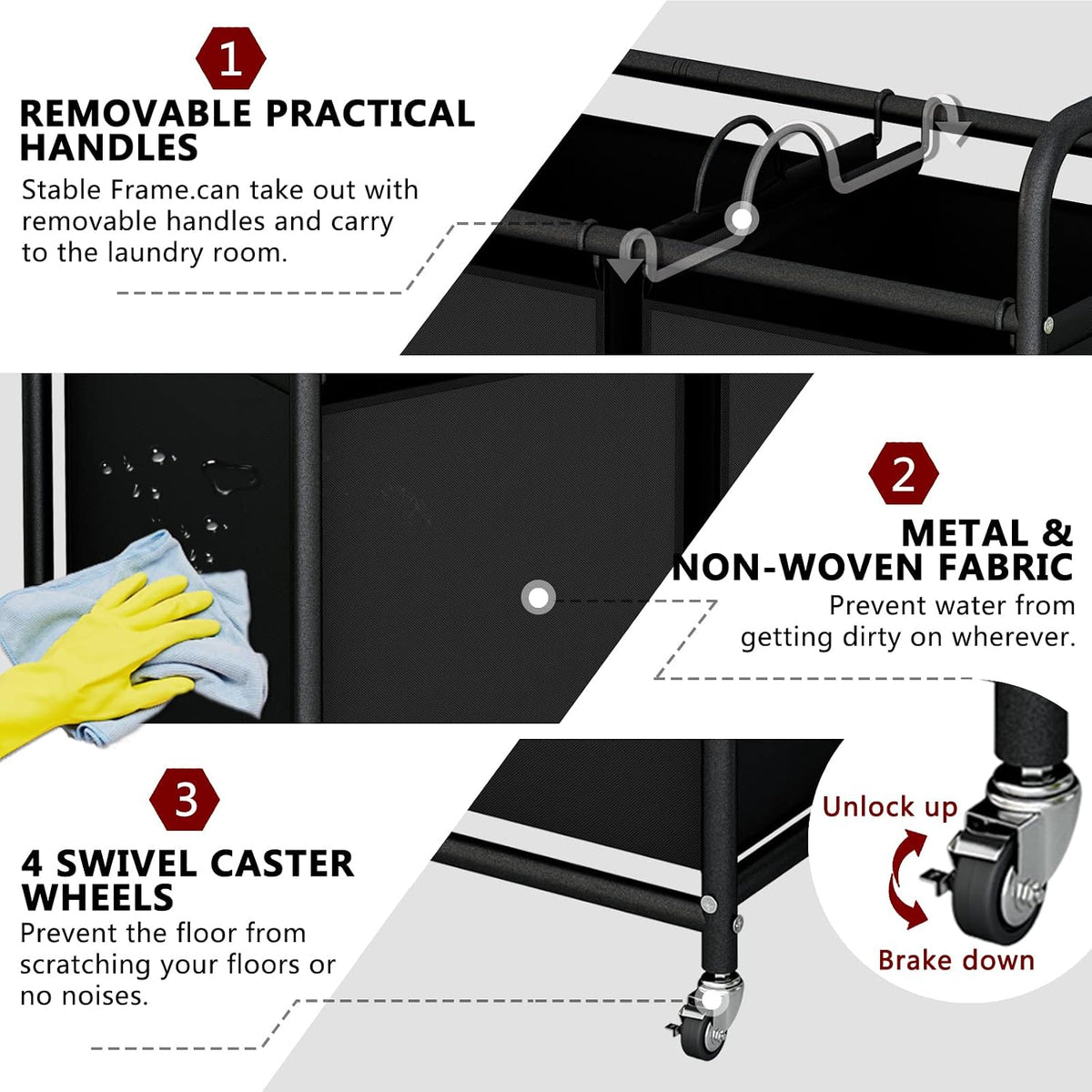 1

REMOVABLE PRACTICAL HANDLES

Stable Frame.can take out with removable handles and carry to the laundry room.

2

METAL & NON-WOVEN FABRIC

Prevent water from getting dirty on wherever.

3

4 SWIVEL CASTER WHEELS

Prevent the floor from scratching your floors or no noises.

Unlock up

Brake down