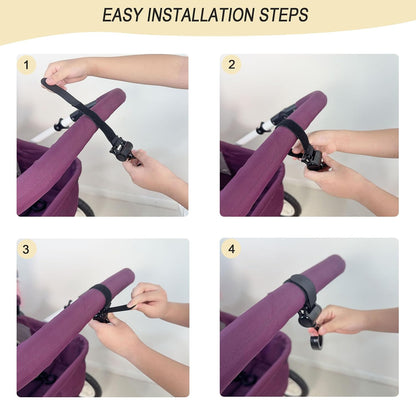 EASY INSTALLATION STEPS

1

2

3

4