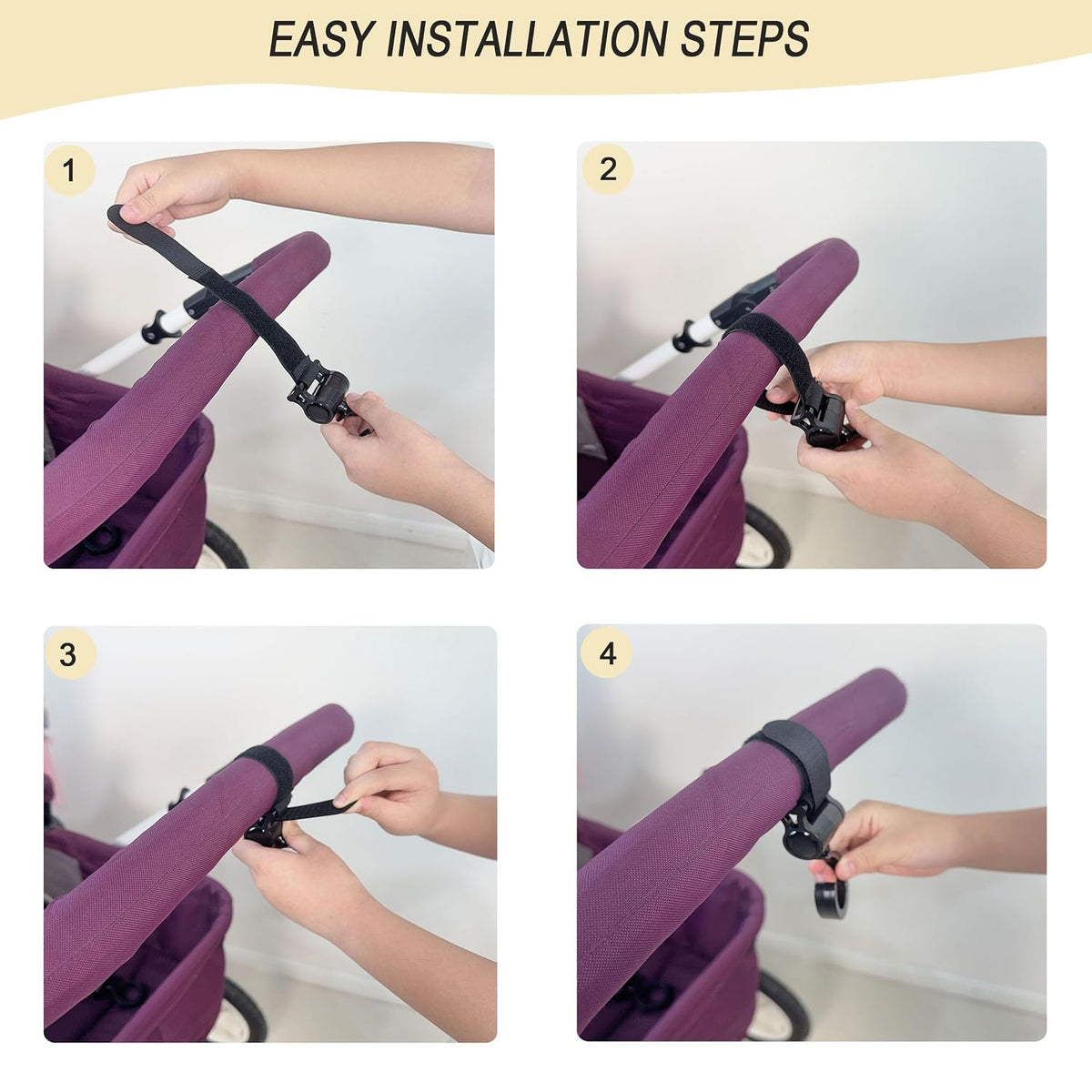 EASY INSTALLATION STEPS

1

2

3

4