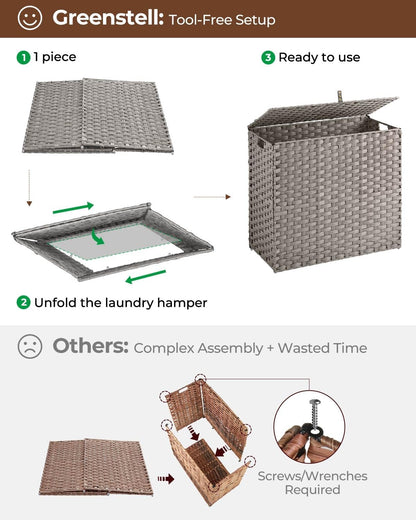 Greenstell: Tool-Free Setup

1 1 piece

3 Ready to use

2 Unfold the laundry hamper

Others: Complex Assembly + Wasted Time

Screws/Wrenches Required