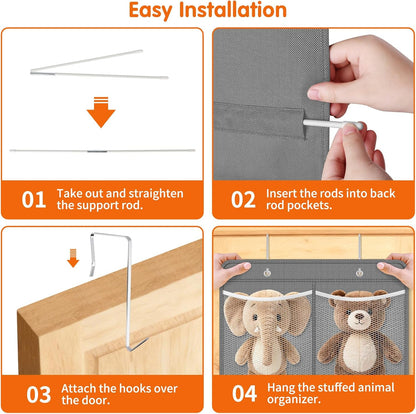 Easy Installation

01 Take out and straighten the support rod.

02 Insert the rods into back rod pockets.

03 Attach the hooks over the door.

04 Hang the stuffed animal organizer.