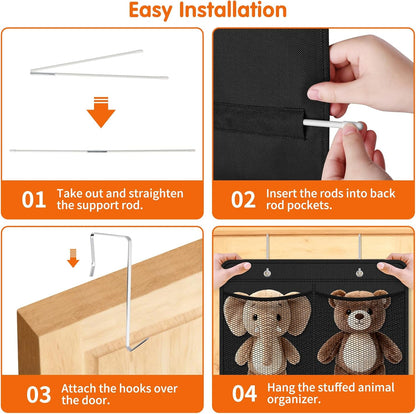 Easy Installation

01 Take out and straighten the support rod.

02 Insert the rods into back rod pockets.

03 Attach the hooks over the door.

04 Hang the stuffed animal organizer.