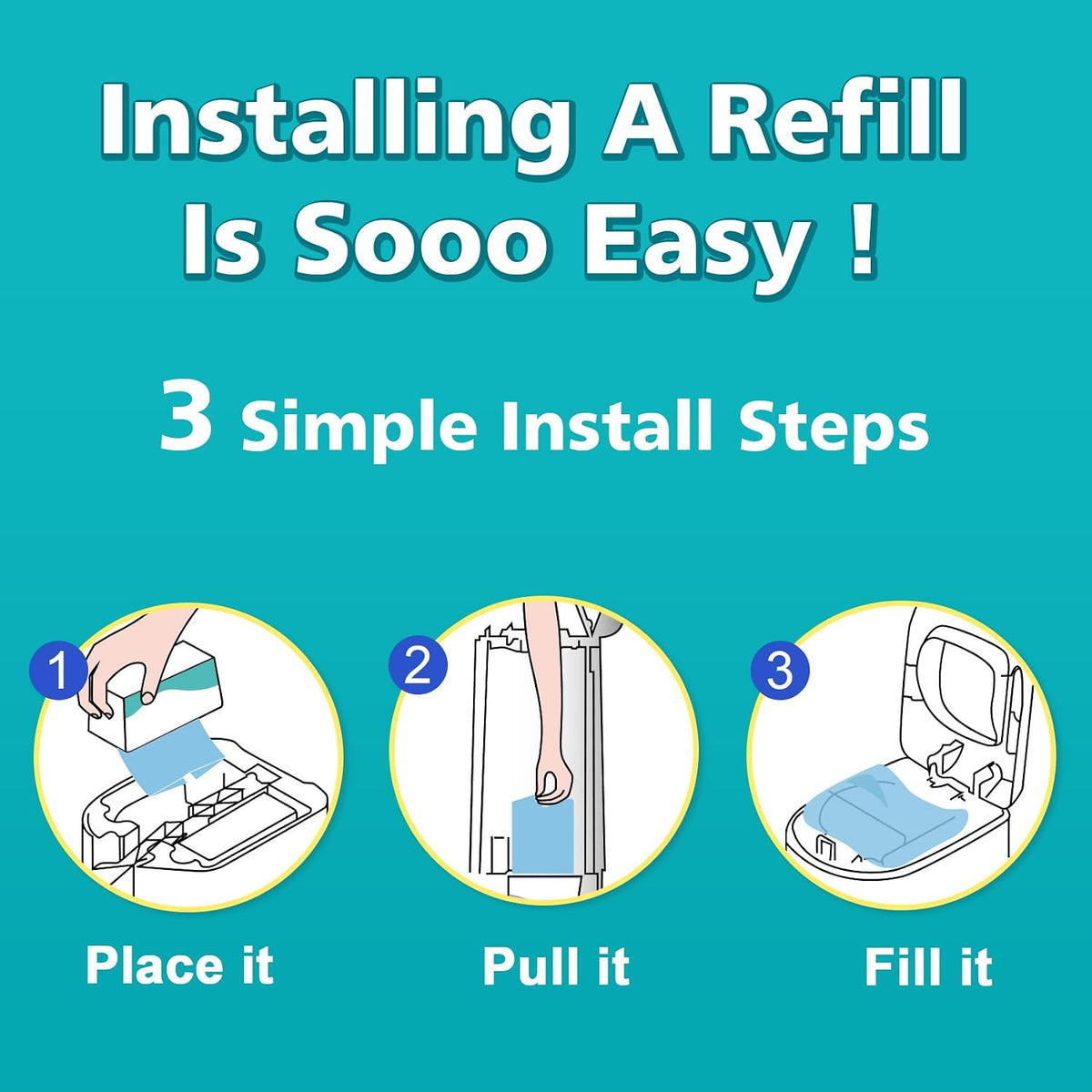 Installing A Refill Is Sooo Easy !

3 Simple Install Steps

1

Place it

2

Pull it

3

Fill it