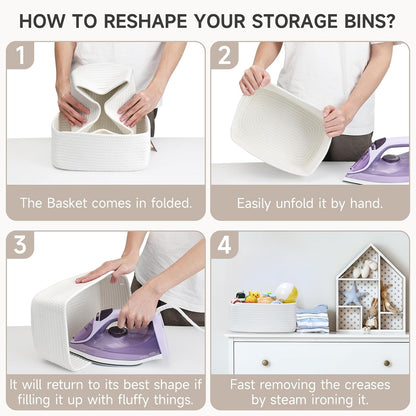 HOW TO RESHAPE YOUR STORAGE BINS?

1

The Basket comes in folded.

2

Easily unfold it by hand.

3

It will return to its best shape if filling it up with fluffy things.

4

Fast removing the creases by steam ironing it.