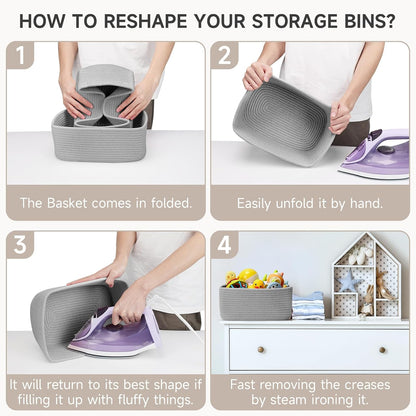 HOW TO RESHAPE YOUR STORAGE BINS?

1

The Basket comes in folded.

2

Easily unfold it by hand.

3

It will return to its best shape if filling it up with fluffy things.

4

Fast removing the creases by steam ironing it.