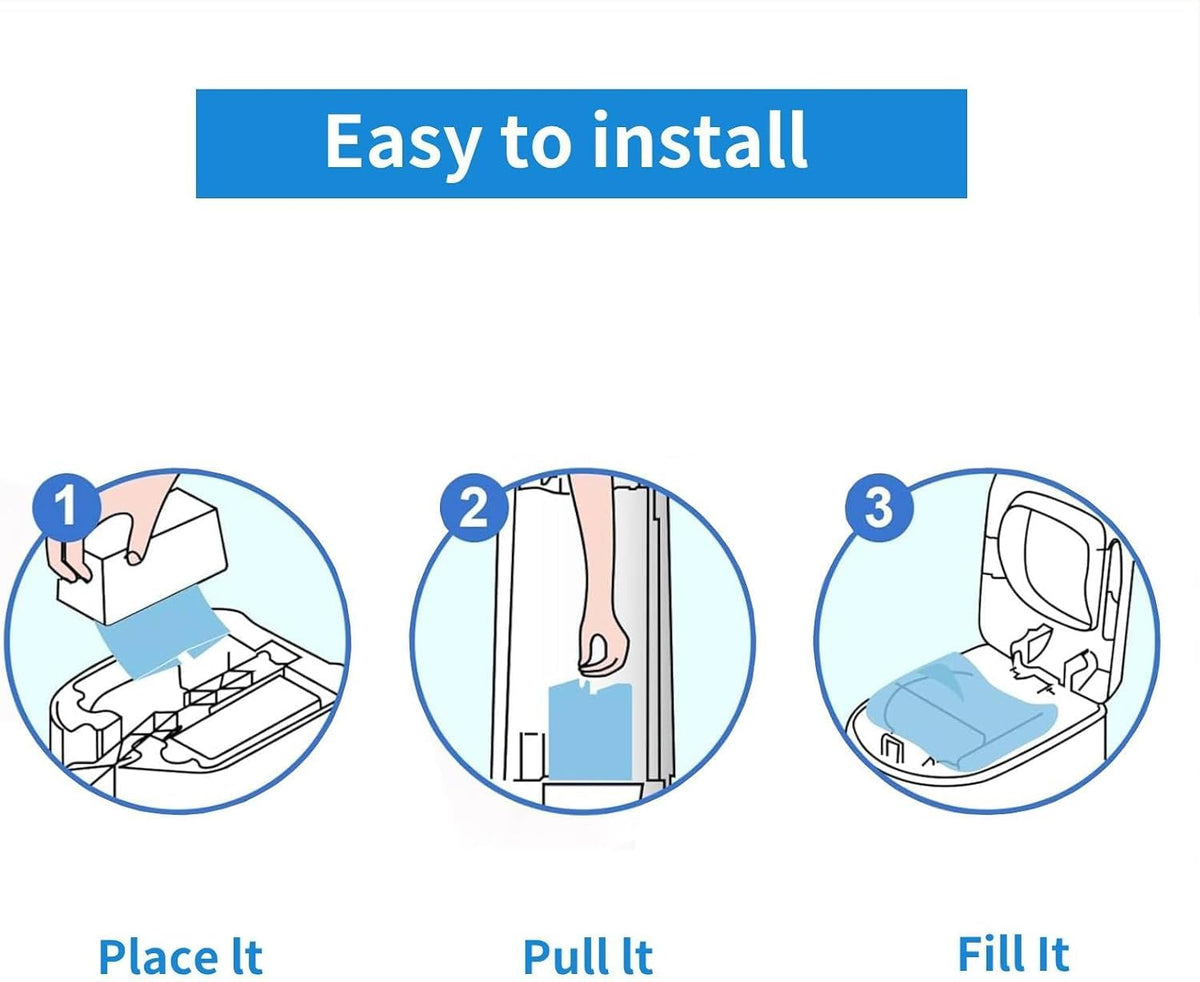 Easy to install

1

2

3

Place It

Pull It

Fill It