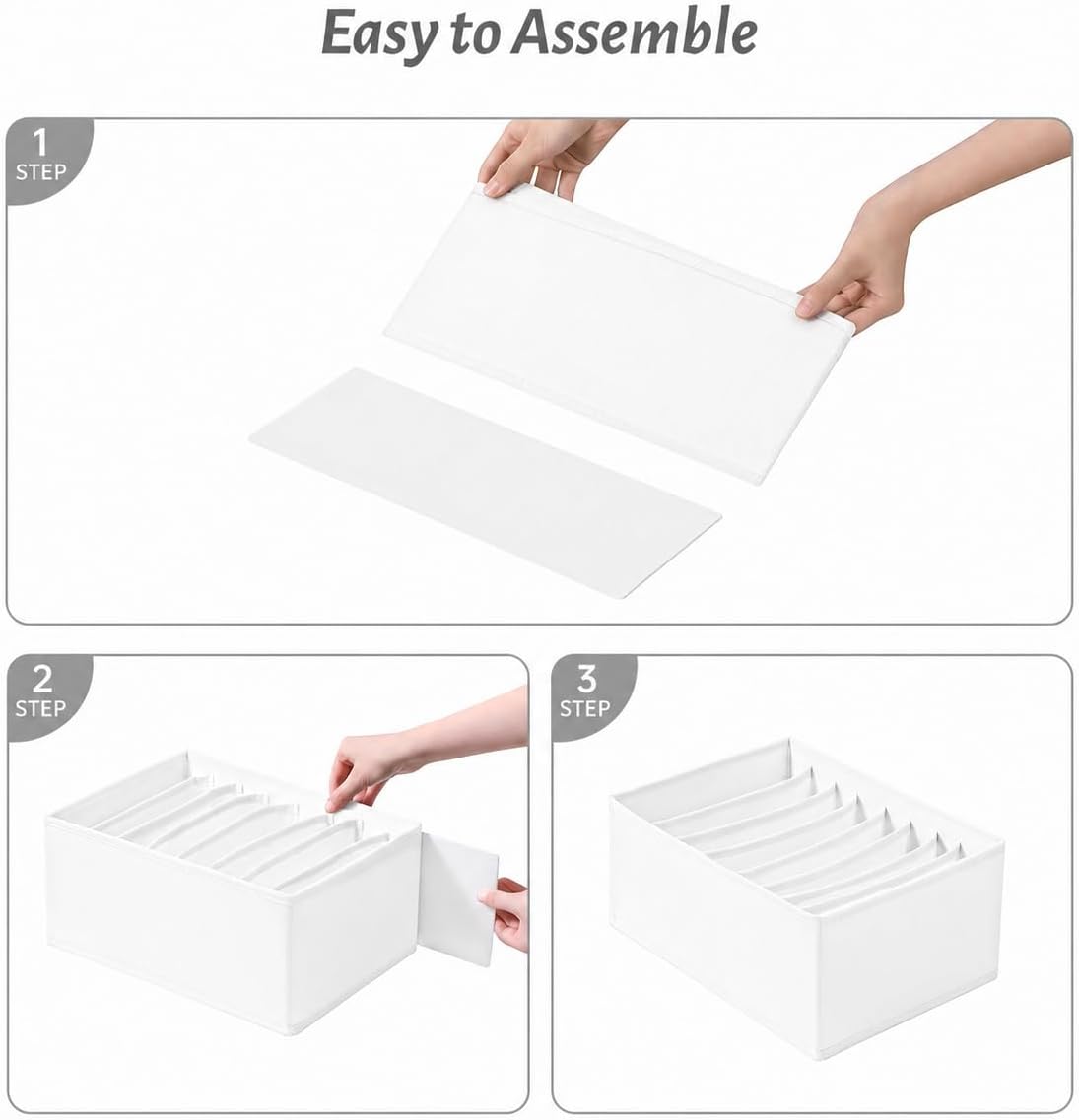 Easy to Assemble

1
STEP

2
STEP

3
STEP