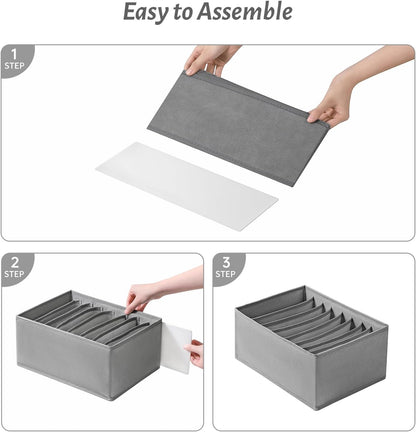 Easy to Assemble

1
STEP

2
STEP

3
STEP