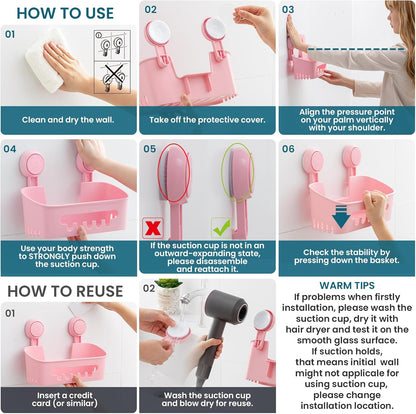 HOW TO USE

01

Clean and dry the wall.

02

Take off the protective cover.

03

Align the pressure point on your palm vertically with your shoulder.

04

Use your body strength to STRONGLY push down the suction cup.

05

If the suction cup is not in an outward-expanding state, please disassemble and reattach it.

06

Check the stability by pressing down the basket.

HOW TO REUSE

01

Insert a credit card (or similar)

02

Wash the suction cup and blow dry for reuse.

WARM TIPS
If problems when firstly installation, please wash the suction cup, dry it with hair dryer and test it on the smooth glass surface.
If suction holds, that means initial wall might not applicale for using suction cup, please change installation location.