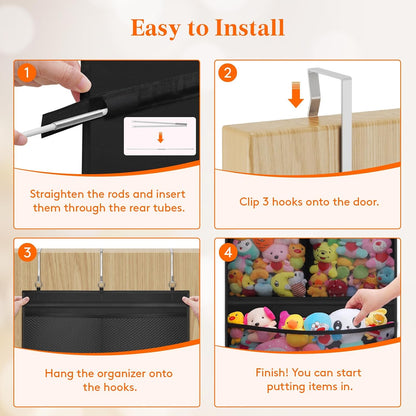 Easy to Install

1

Straighten the rods and insert them through the rear tubes.

2

Clip 3 hooks onto the door.

3

Hang the organizer onto the hooks.

4

Finish! You can start putting items in.