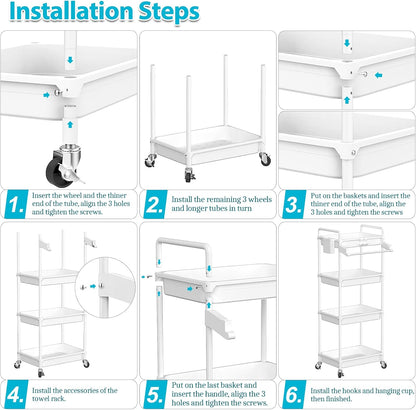 Installation Steps

1. Insert the wheel and the thiner end of the tube, align the 3 holes and tighten the screws.

2. Install the remaining 3 wheels and longer tubes in turn

3. Put on the baskets and insert the thiner end of the tube, align the 3 holes and tighten the screws

4. Install the accessories of the towel rack.

5. Put on the last basket and insert the handle, align the 3 holes and tighten the screws.

6. Install the hooks and hanging cup, then finished.