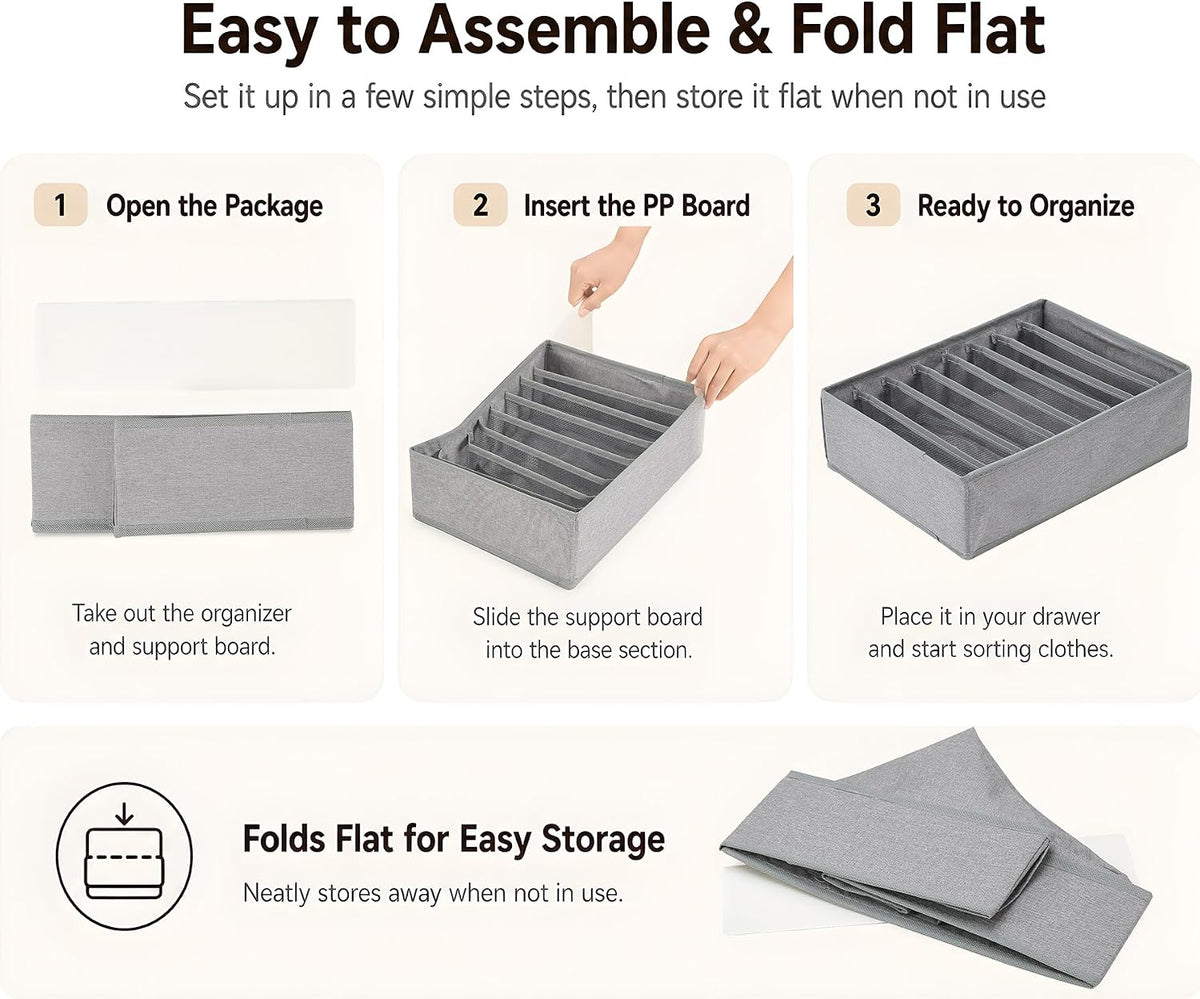 Easy to Assemble & Fold Flat

Set it up in a few simple steps, then store it flat when not in use

1 Open the Package

Take out the organizer and support board.

2 Insert the PP Board

Slide the support board into the base section.

3 Ready to Organize

Place it in your drawer and start sorting clothes.

Folds Flat for Easy Storage

Neatly stores away when not in use.