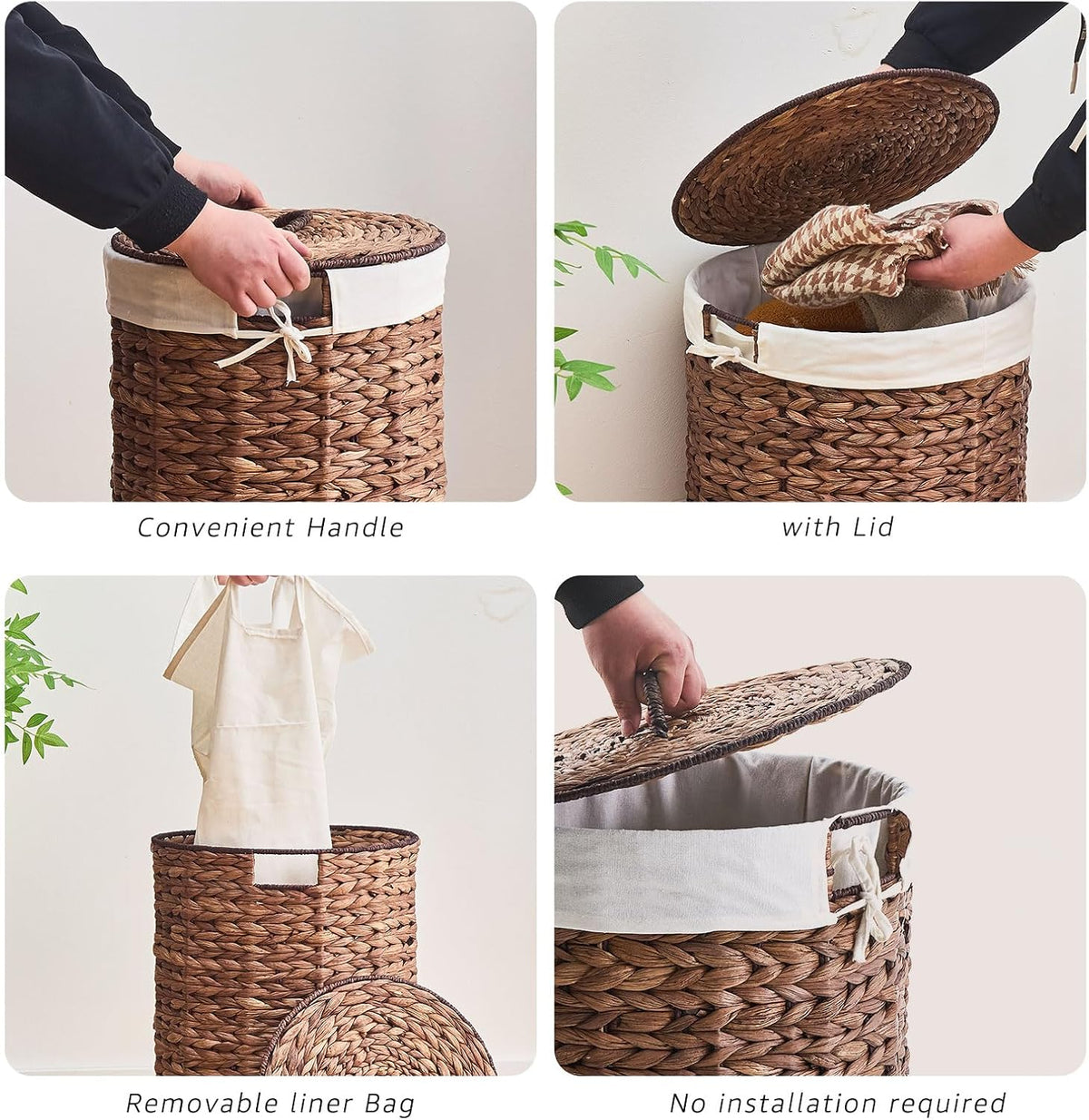 Convenient Handle

with Lid

Removable liner Bag

No installation required