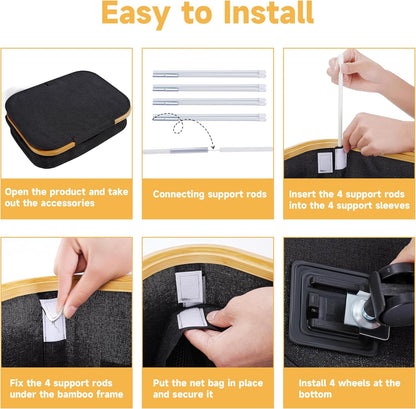 Easy to Install

Open the product and take out the accessories

Connecting support rods

Insert the 4 support rods into the 4 support sleeves

Fix the 4 support rods under the bamboo frame

Put the net bag in place and secure it

Install 4 wheels at the bottom