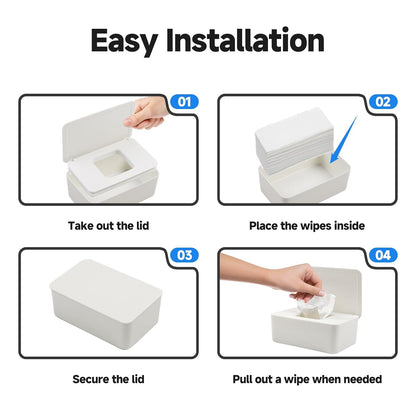 Easy Installation

01

Take out the lid

02

Place the wipes inside

03

Secure the lid

04

Pull out a wipe when needed