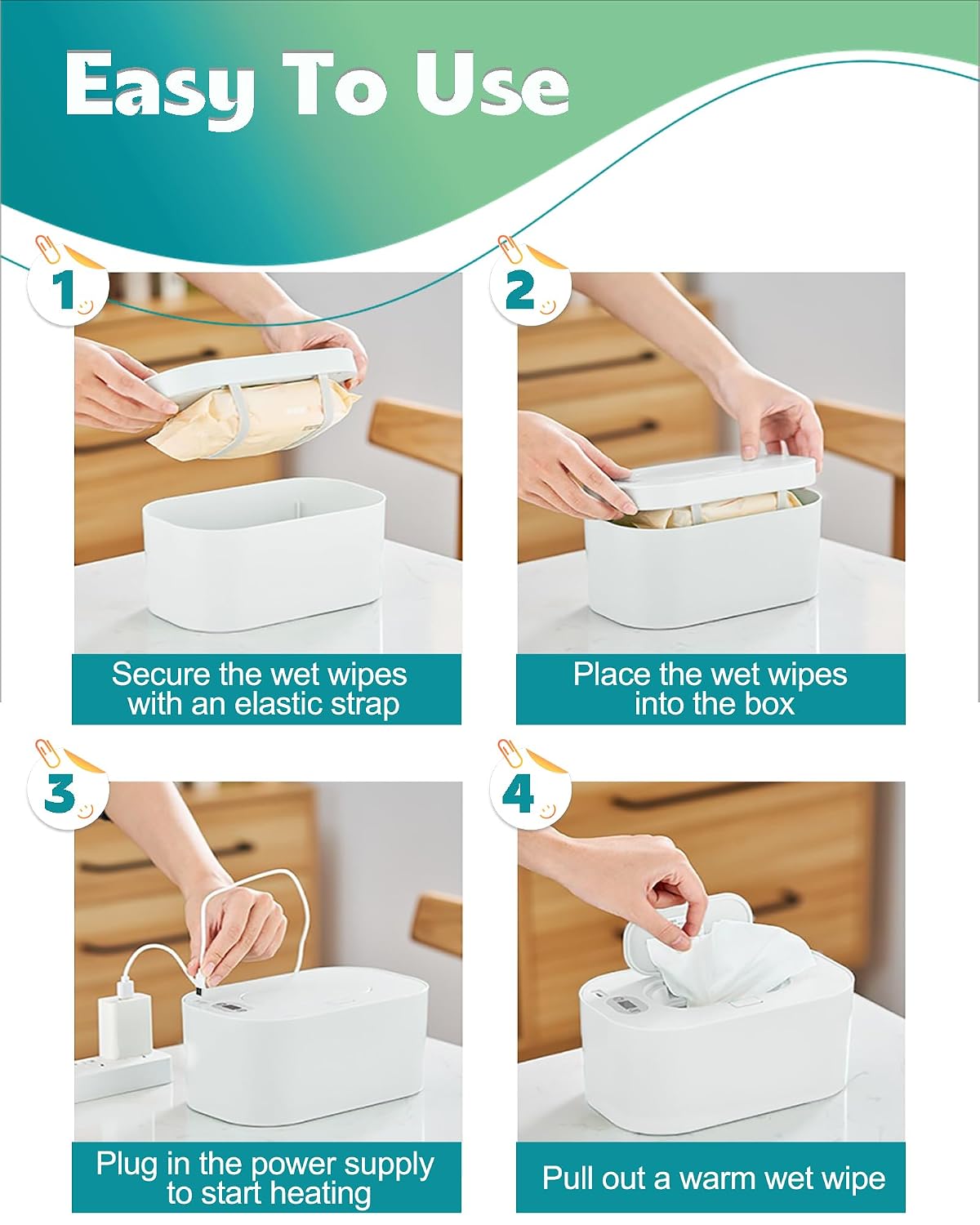 Easy To Use

1

Secure the wet wipes with an elastic strap

2

Place the wet wipes into the box

3

Plug in the power supply to start heating

4

Pull out a warm wet wipe