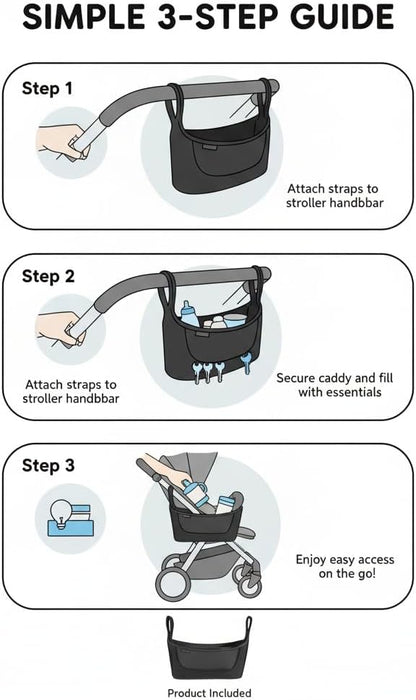 SIMPLE 3-STEP GUIDE

Step 1

Attach straps to stroller handbbar

Step 2

Attach straps to stroller handbbar

Secure caddy and fill with essentials

Step 3

Enjoy easy access on the go!

Product Included