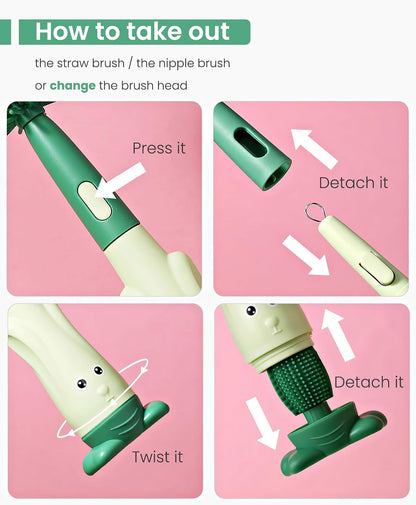 How to take out

the straw brush / the nipple brush

or change the brush head

Press it

Detach it

Twist it

Detach it