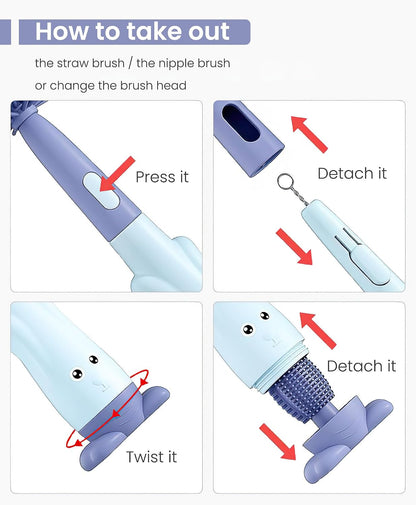 How to take out

the straw brush / the nipple brush
or change the brush head

Press it

Detach it

Twist it

Detach it