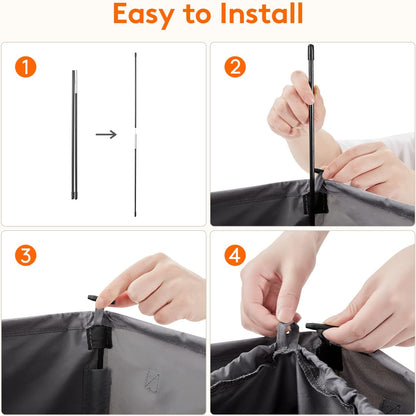 Easy to Install

1

2

3

4