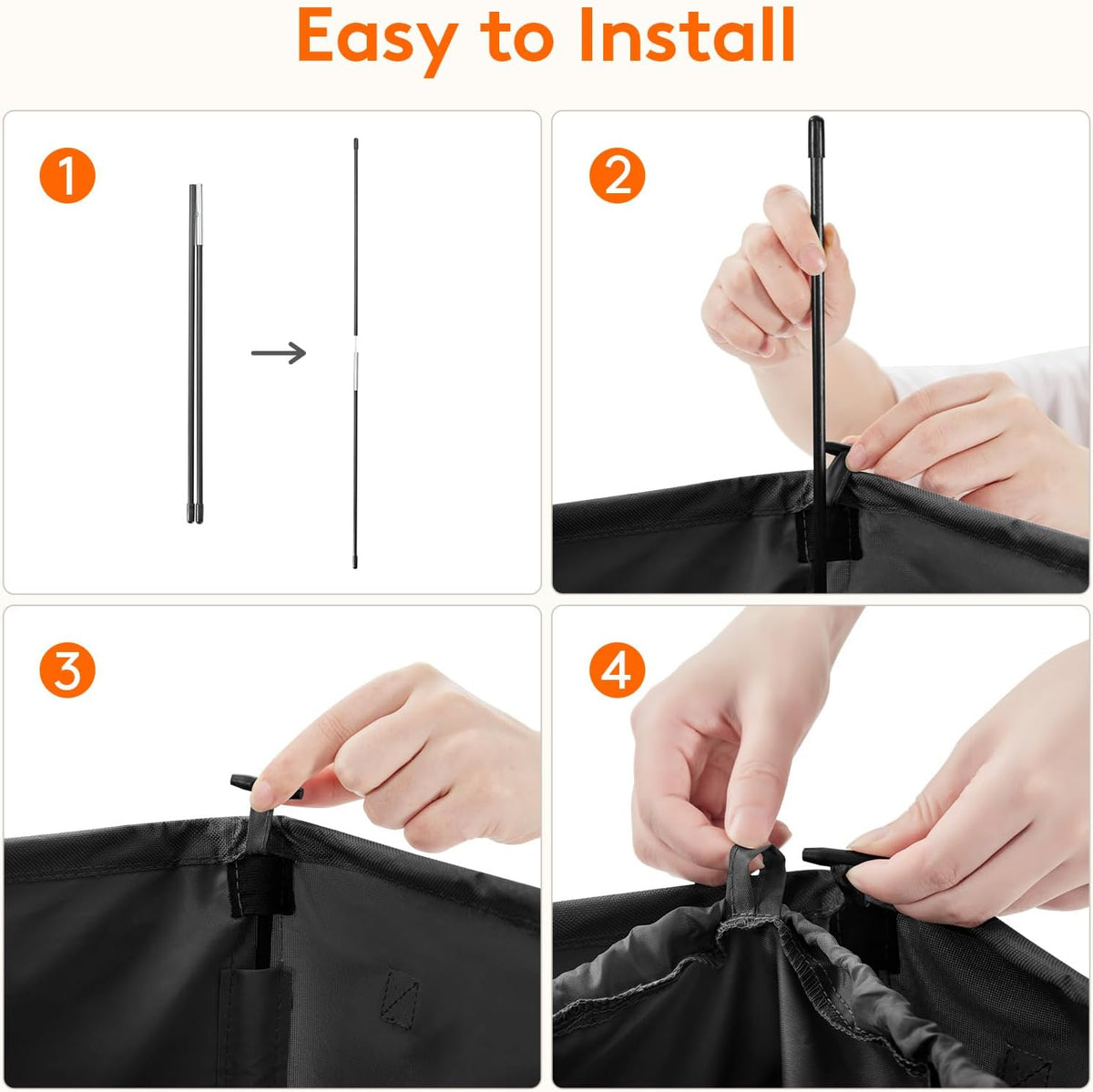 Easy to Install

1

2

3

4