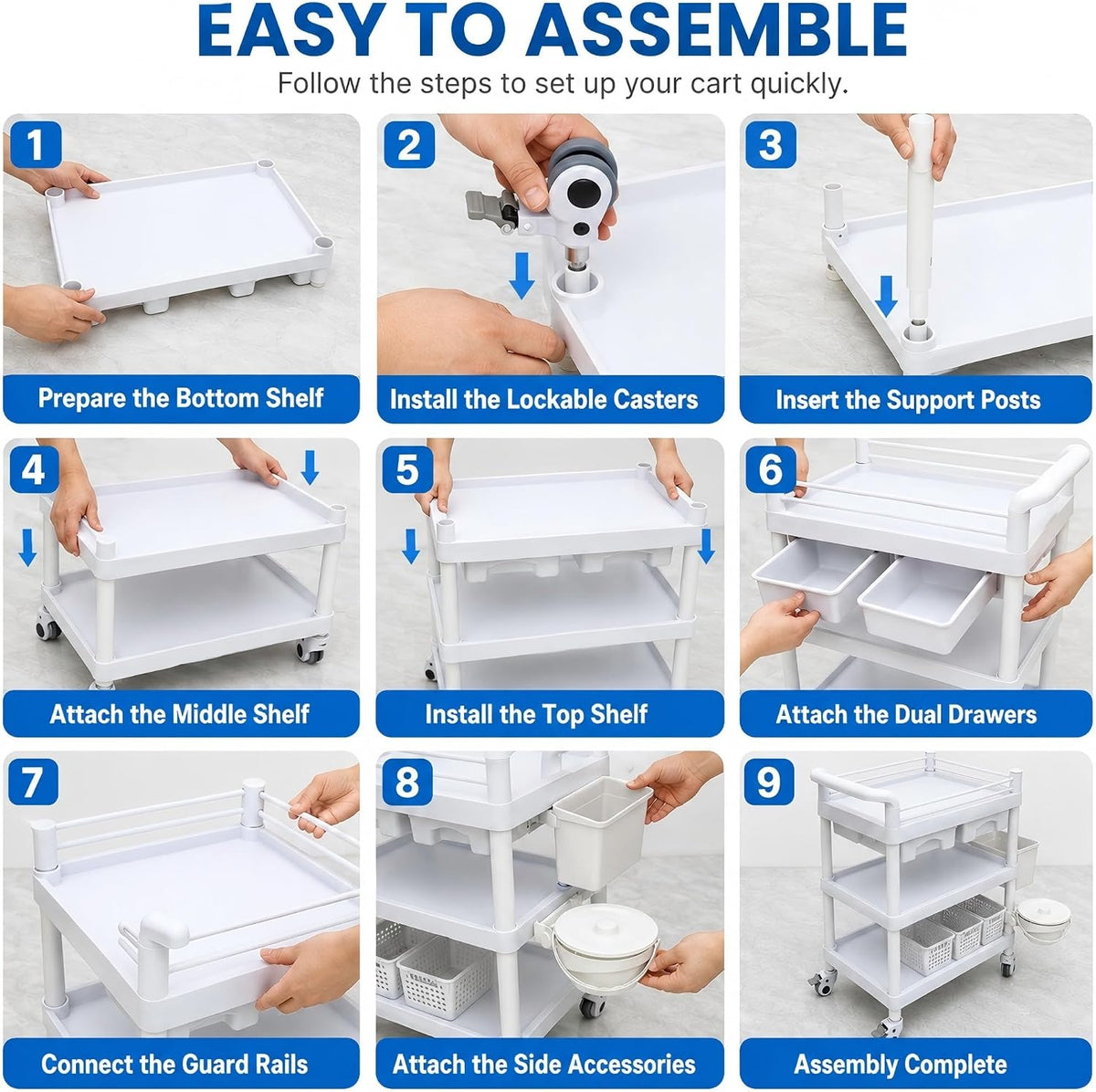 EASY TO ASSEMBLE
Follow the steps to set up your cart quickly.

1
Prepare the Bottom Shelf

2
Install the Lockable Casters

3
Insert the Support Posts

4
Attach the Middle Shelf

5
Install the Top Shelf

6
Attach the Dual Drawers

7
Connect the Guard Rails

8
Attach the Side Accessories

9
Assembly Complete