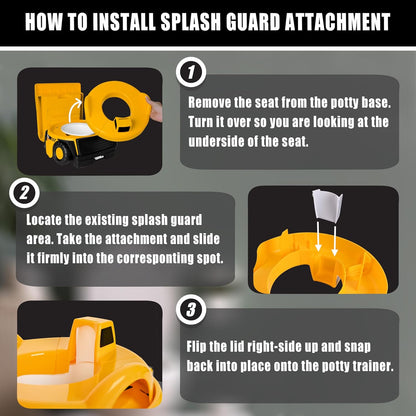 HOW TO INSTALL SPLASH GUARD ATTACHMENT

1

Remove the seat from the potty base. Turn it over so you are looking at the underside of the seat.

2

Locate the existing splash guard area. Take the attachment and slide it firmly into the corresponding spot.

3

Flip the lid right-side up and snap back into place onto the potty trainer.