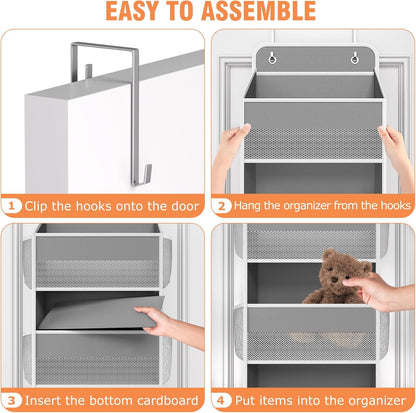 EASY TO ASSEMBLE

1 Clip the hooks onto the door

2 Hang the organizer from the hooks

3 Insert the bottom cardboard

4 Put items into the organizer