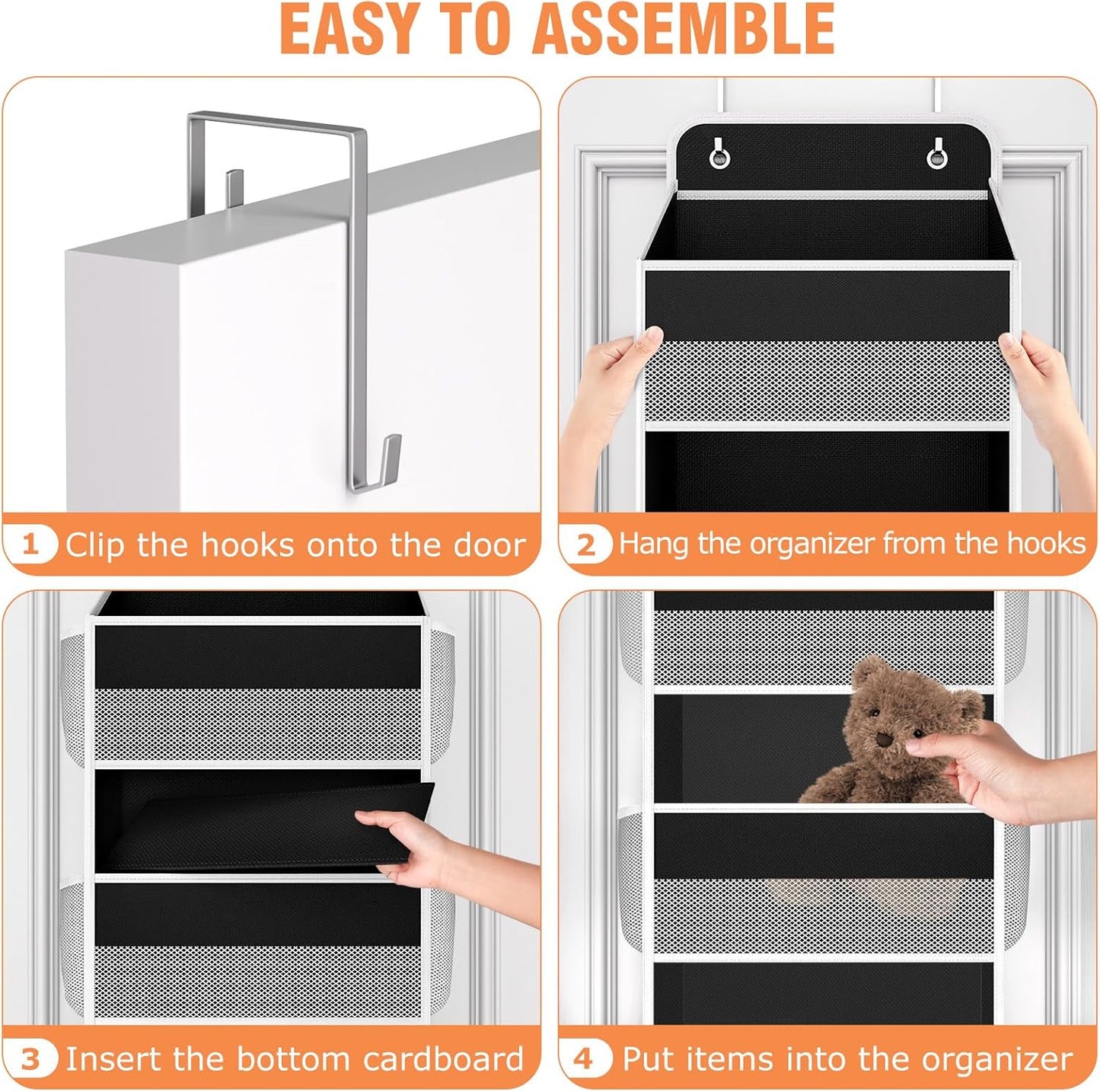 EASY TO ASSEMBLE

1 Clip the hooks onto the door

2 Hang the organizer from the hooks

3 Insert the bottom cardboard

4 Put items into the organizer