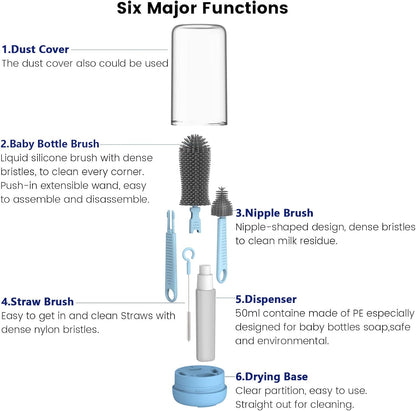 Six Major Functions

1.Dust Cover
The dust cover also could be used

2.Baby Bottle Brush
Liquid silicone brush with dense bristles, to clean every corner. Push-in extensible wand, easy to assemble and disassemble.

3.Nipple Brush
Nipple-shaped design, dense bristles to clean milk residue.

4.Straw Brush
Easy to get in and clean Straws with dense nylon bristles.

5.Dispenser
50ml containe made of PE especially designed for baby bottles soap,safe and environmental.

6.Drying Base
Clear partition, easy to use. Straight out for cleaning.