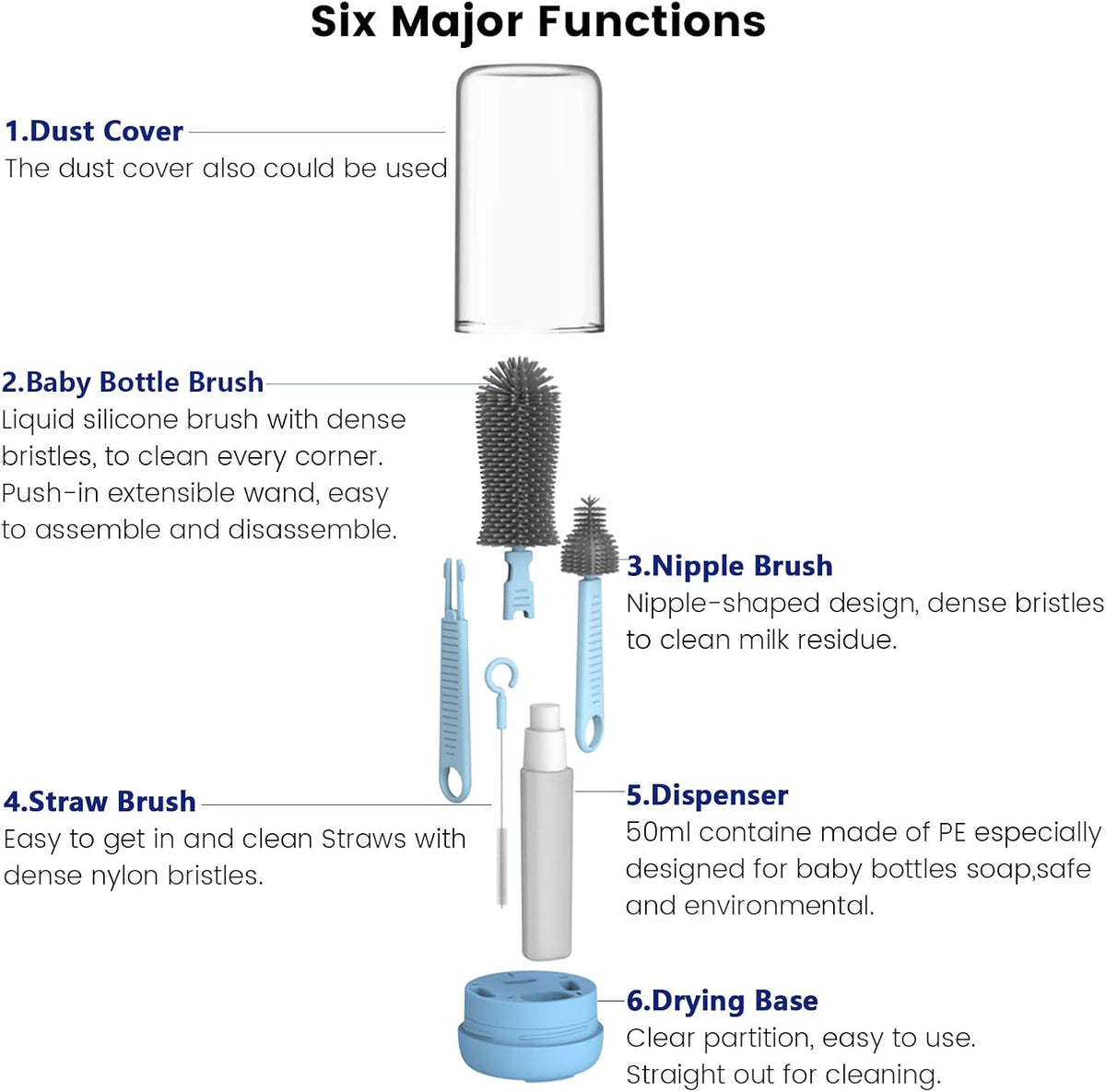 Six Major Functions

1.Dust Cover
The dust cover also could be used

2.Baby Bottle Brush
Liquid silicone brush with dense bristles, to clean every corner. Push-in extensible wand, easy to assemble and disassemble.

3.Nipple Brush
Nipple-shaped design, dense bristles to clean milk residue.

4.Straw Brush
Easy to get in and clean Straws with dense nylon bristles.

5.Dispenser
50ml containe made of PE especially designed for baby bottles soap,safe and environmental.

6.Drying Base
Clear partition, easy to use. Straight out for cleaning.