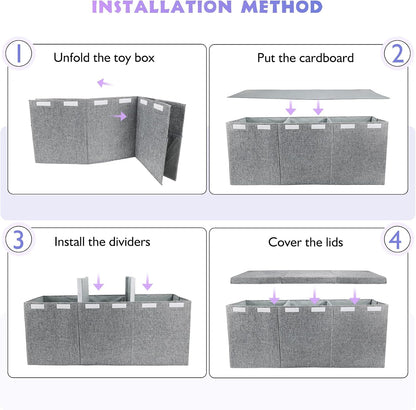 INSTALLATION METHOD

1 Unfold the toy box

Put the cardboard 2

3 Install the dividers

Cover the lids 4