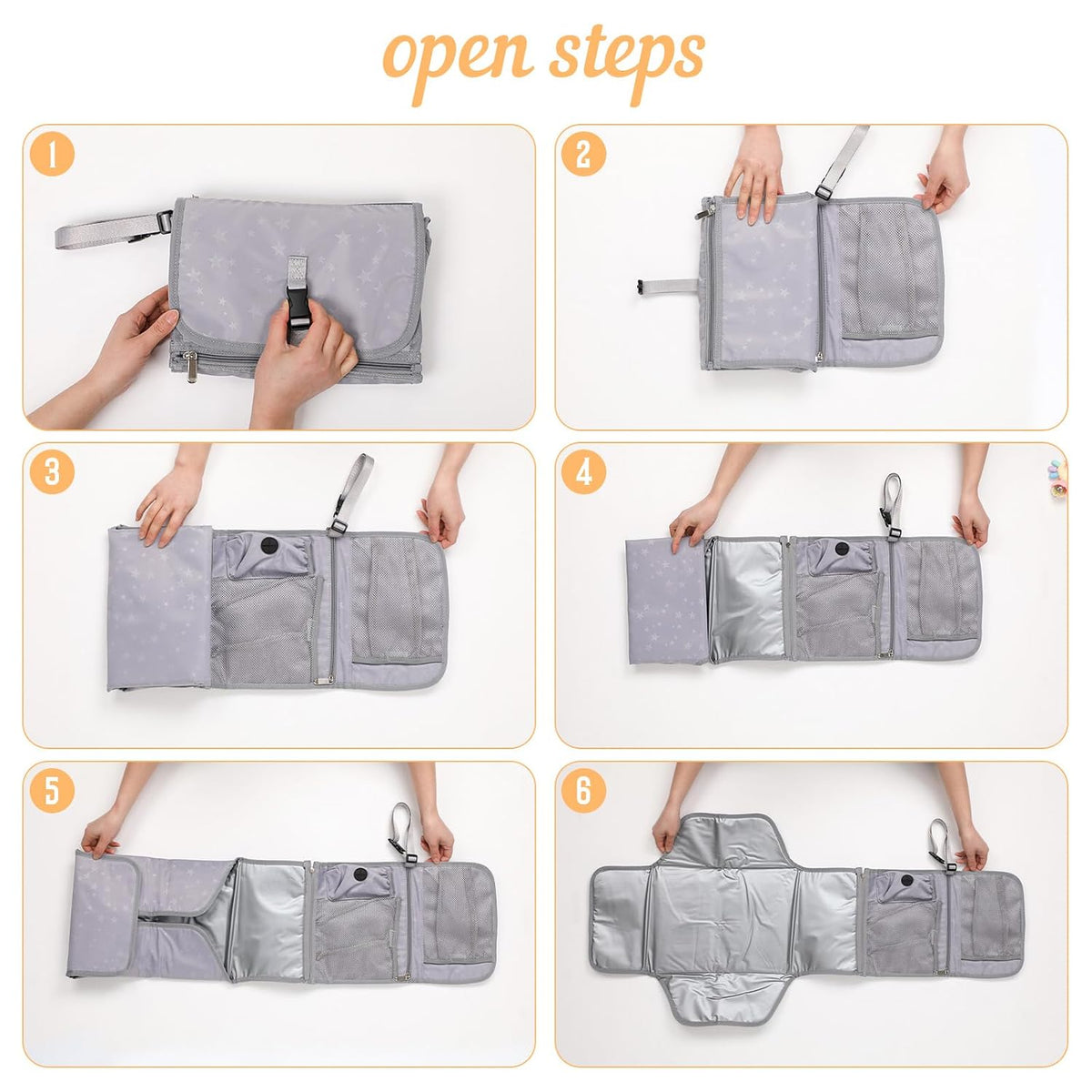 open steps

1

2

3

4

5

6