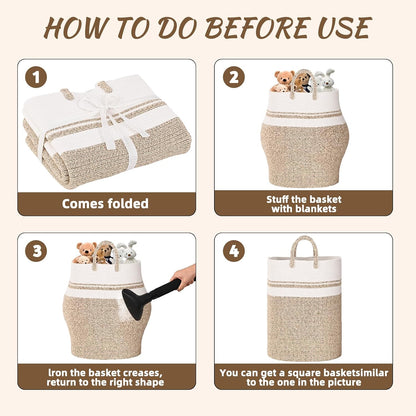 HOW TO DO BEFORE USE

1

Comes folded

2

Stuff the basket with blankets

3

Iron the basket creases, return to the right shape

4

You can get a square basketsimilar to the one in the picture