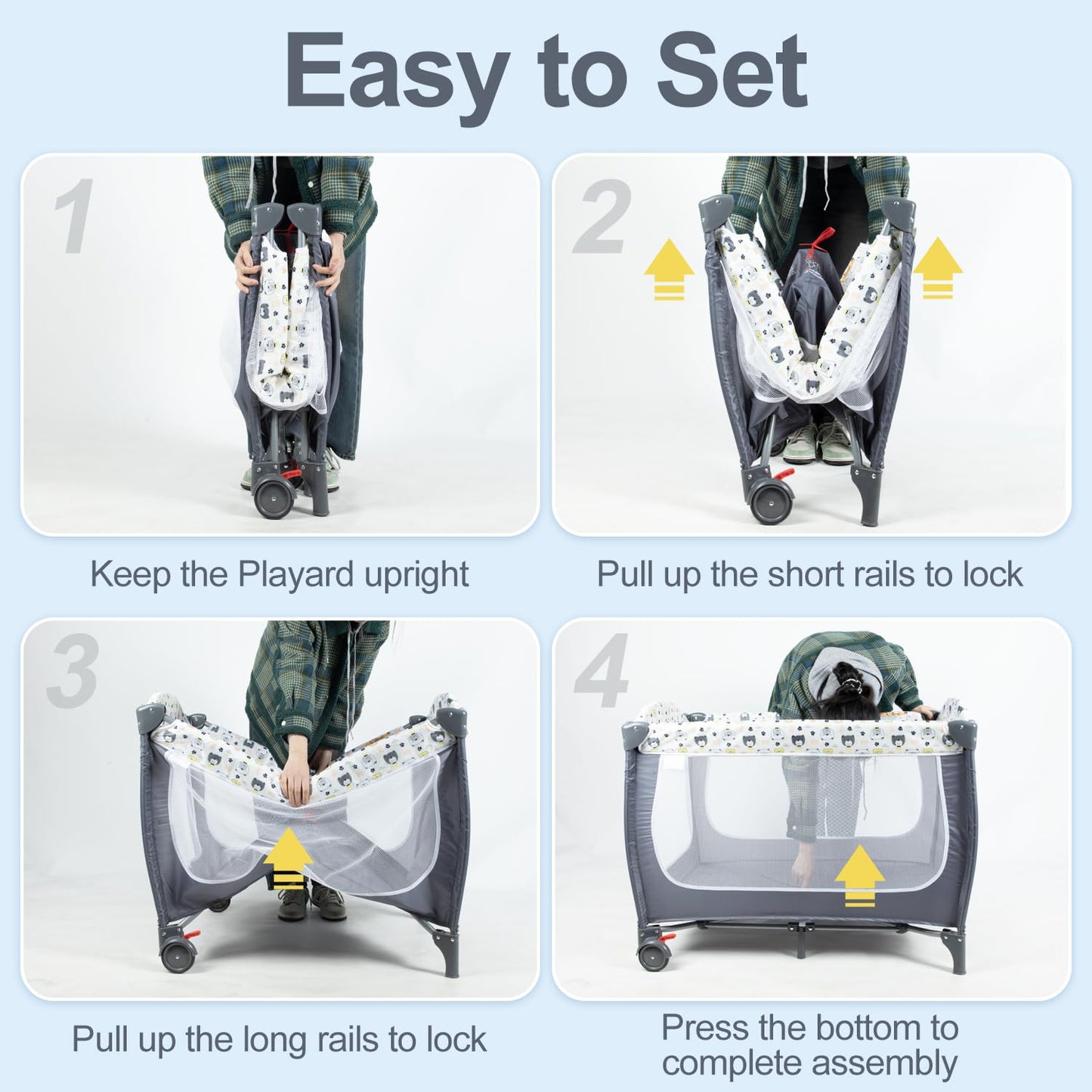 Easy to Set

1

Keep the Playard upright

2

Pull up the short rails to lock

3

Pull up the long rails to lock

4

Press the bottom to complete assembly