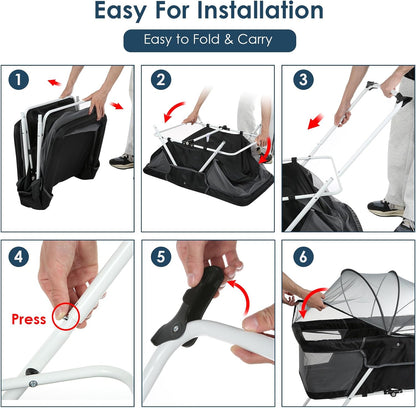 Easy For Installation

Easy to Fold & Carry

1

2

3

4

Press

5

6