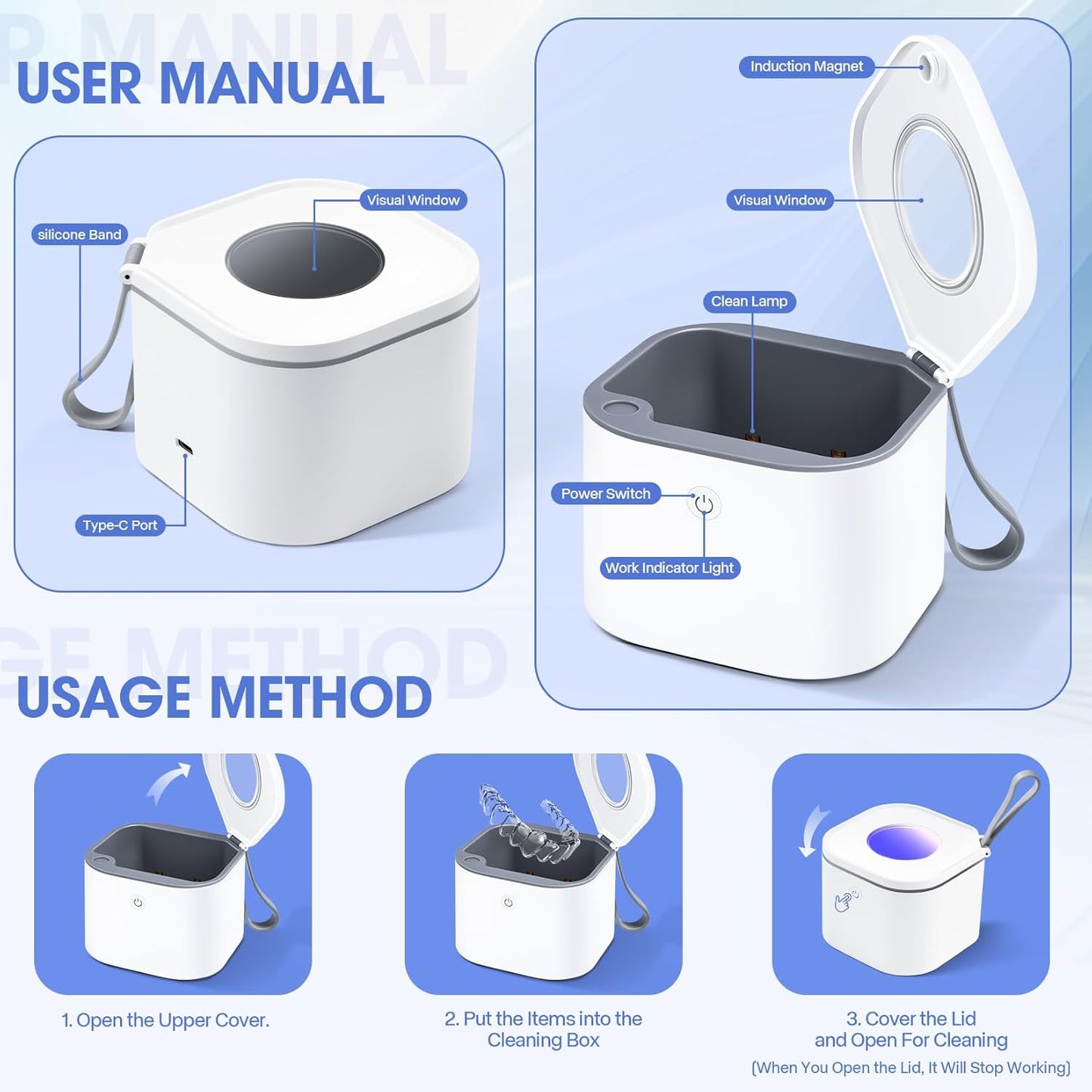 USER MANUAL

silicone Band

Visual Window

Type-C Port

Induction Magnet

Visual Window

Clean Lamp

Power Switch

Work Indicator Light

USAGE METHOD

1. Open the Upper Cover.

2. Put the Items into the Cleaning Box

3. Cover the Lid and Open For Cleaning
(When You Open the Lid, It Will Stop Working)