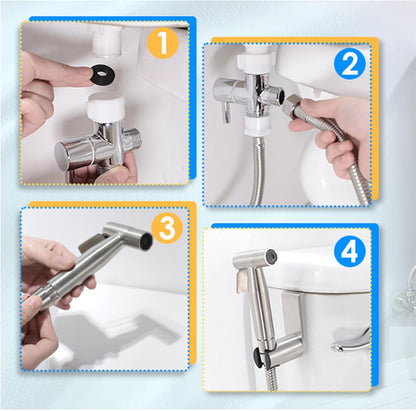 1

2

3

4