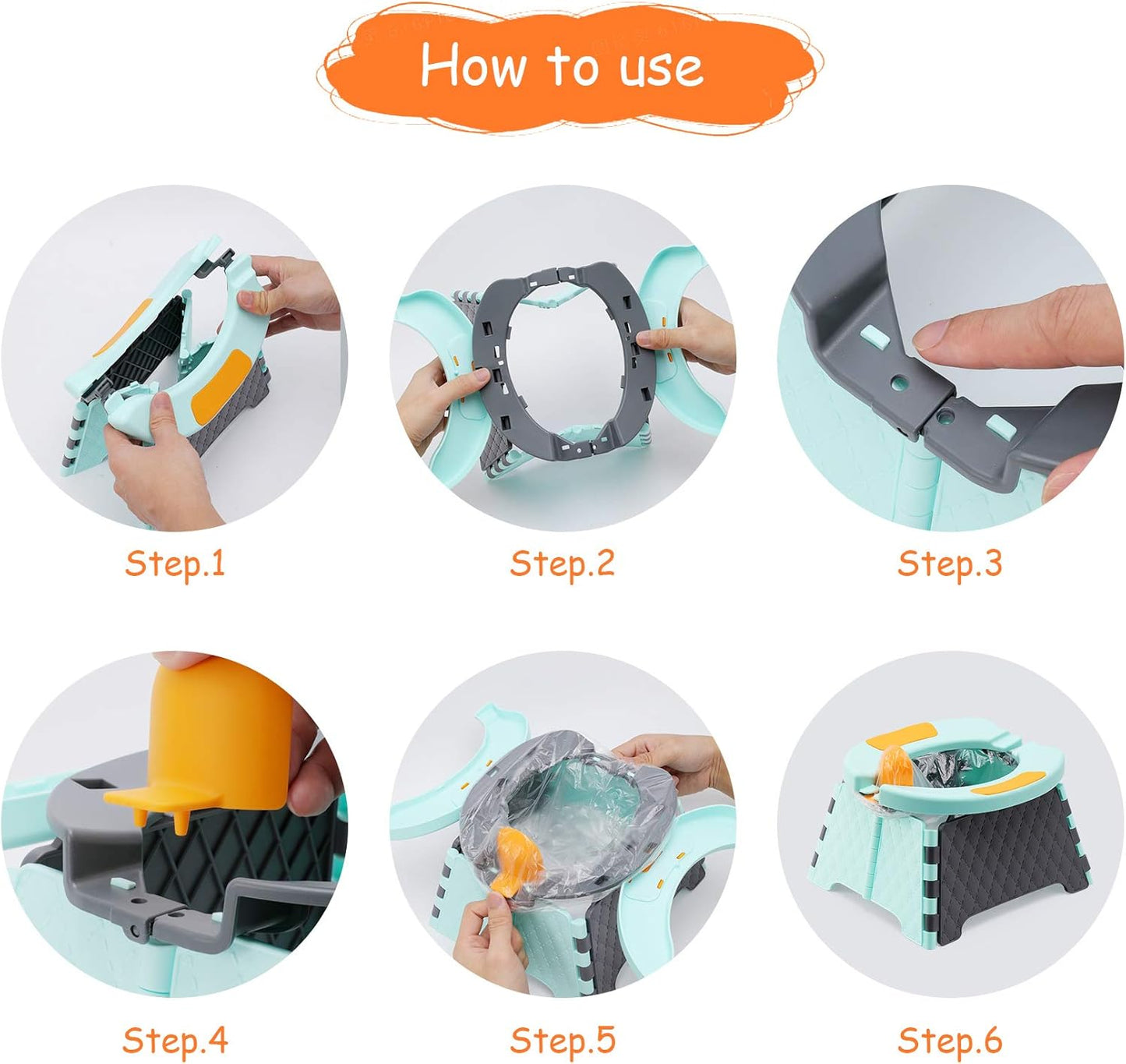 How to use

Step.1

Step.2

Step.3

Step.4

Step.5

Step.6