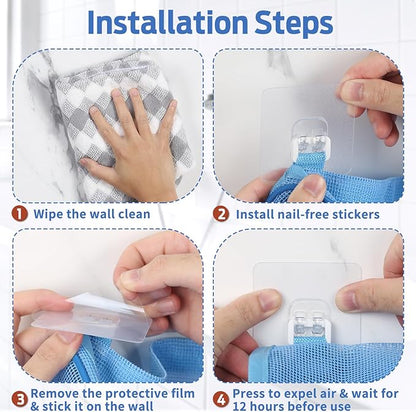 Installation Steps

1 Wipe the wall clean

2 Install nail-free stickers

3 Remove the protective film & stick it on the wall

4 Press to expel air & wait for 12 hours before use