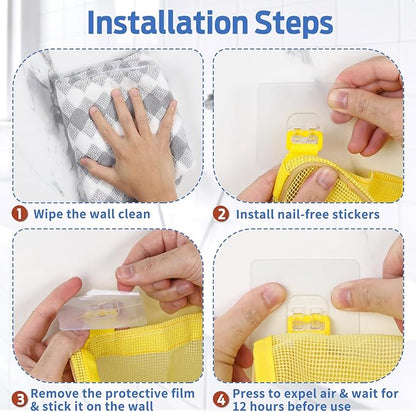 Installation Steps

1 Wipe the wall clean

2 Install nail-free stickers

3 Remove the protective film & stick it on the wall

4 Press to expel air & wait for 12 hours before use