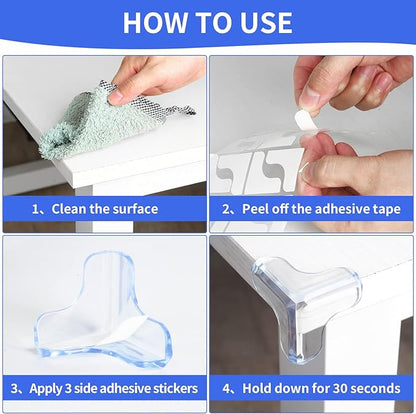 HOW TO USE

1、Clean the surface

2、Peel off the adhesive tape

3、Apply 3 side adhesive stickers

4、Hold down for 30 seconds