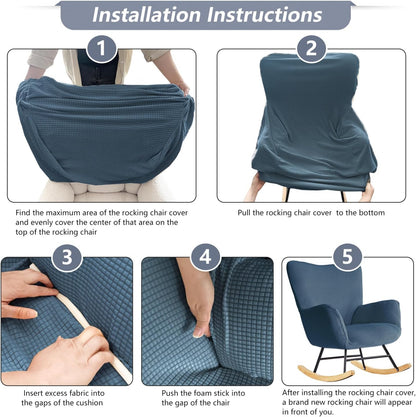 Installation Instructions

1

Find the maximum area of the rocking chair cover and evenly cover the center of that area on the top of the rocking chair

2

Pull the rocking chair cover to the bottom

3

Insert excess fabric into the gaps of the cushion

4

Push the foam stick into the gap of the chair

5

After installing the rocking chair cover, a brand new rocking chair will appear in front of you.