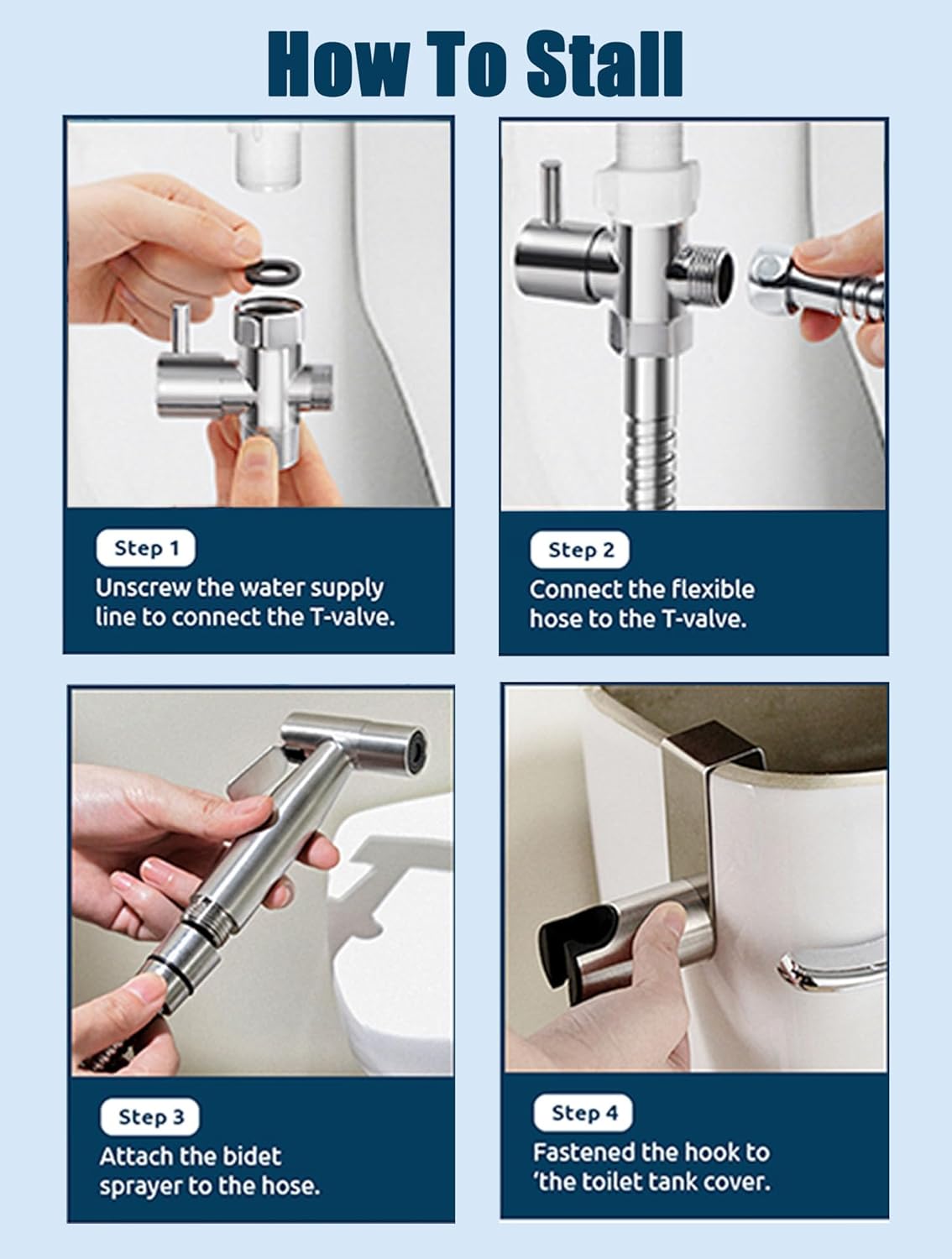 How To Stall

Step 1
Unscrew the water supply line to connect the T-valve.

Step 2
Connect the flexible hose to the T-valve.

Step 3
Attach the bidet sprayer to the hose.

Step 4
Fastened the hook to 'the toilet tank cover.