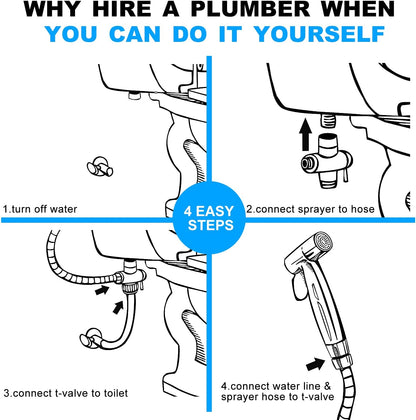 WHY HIRE A PLUMBER WHEN
YOU CAN DO IT YOURSELF

1.turn off water

4 EASY STEPS

2.connect sprayer to hose

3.connect t-valve to toilet

4.connect water line & sprayer hose to t-valve