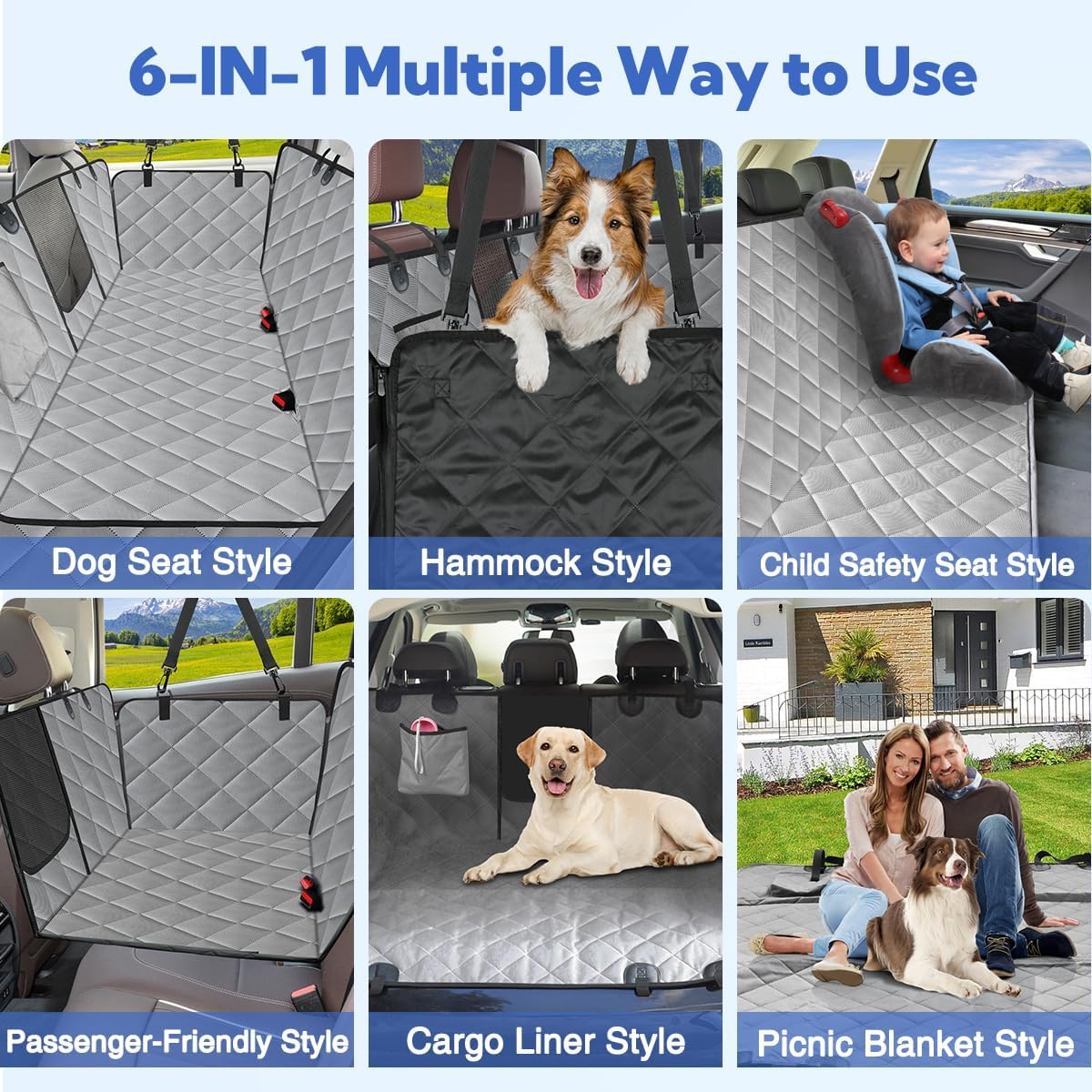 6-IN-1 Multiple Way to Use

Dog Seat Style

Hammock Style

Child Safety Seat Style

Passenger-Friendly Style

Cargo Liner Style

Picnic Blanket Style