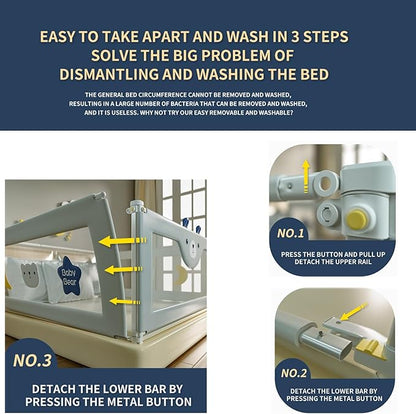 EASY TO TAKE APART AND WASH IN 3 STEPS
SOLVE THE BIG PROBLEM OF
DISMANTLING AND WASHING THE BED

THE GENERAL BED CIRCUMFERENCE CANNOT BE REMOVED AND WASHED, RESULTING IN A LARGE NUMBER OF BACTERIA THAT CAN BE REMOVED AND WASHED, AND IT IS USELESS. WHY NOT TRY OUR EASY REMOVABLE AND WASHABLE?

Baby Bear

NO.3

DETACH THE LOWER BAR BY PRESSING THE METAL BUTTON

NO.1

PRESS THE BUTTON AND PULL UP DETACH THE UPPER RAIL

NO.2

DETACH THE LOWER BAR BY PRESSING THE METAL BUTTON