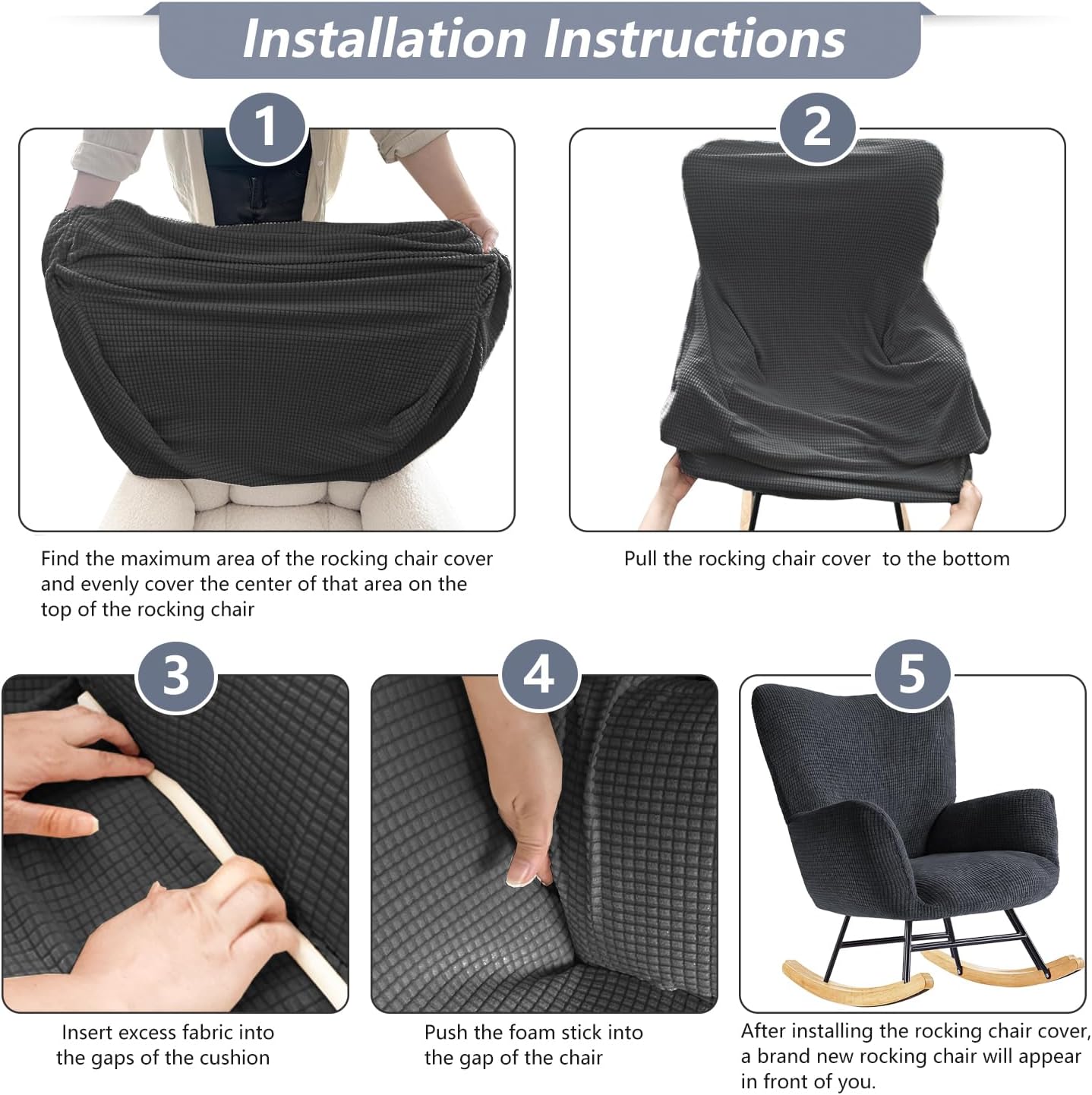 Installation Instructions

1

Find the maximum area of the rocking chair cover and evenly cover the center of that area on the top of the rocking chair

2

Pull the rocking chair cover  to the bottom

3

Insert excess fabric into the gaps of the cushion

4

Push the foam stick into the gap of the chair

5

After installing the rocking chair cover, a brand new rocking chair will appear in front of you.