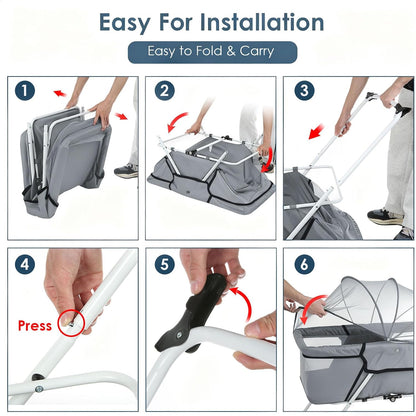 Easy For Installation

Easy to Fold & Carry

1

2

3

4

Press

5

6