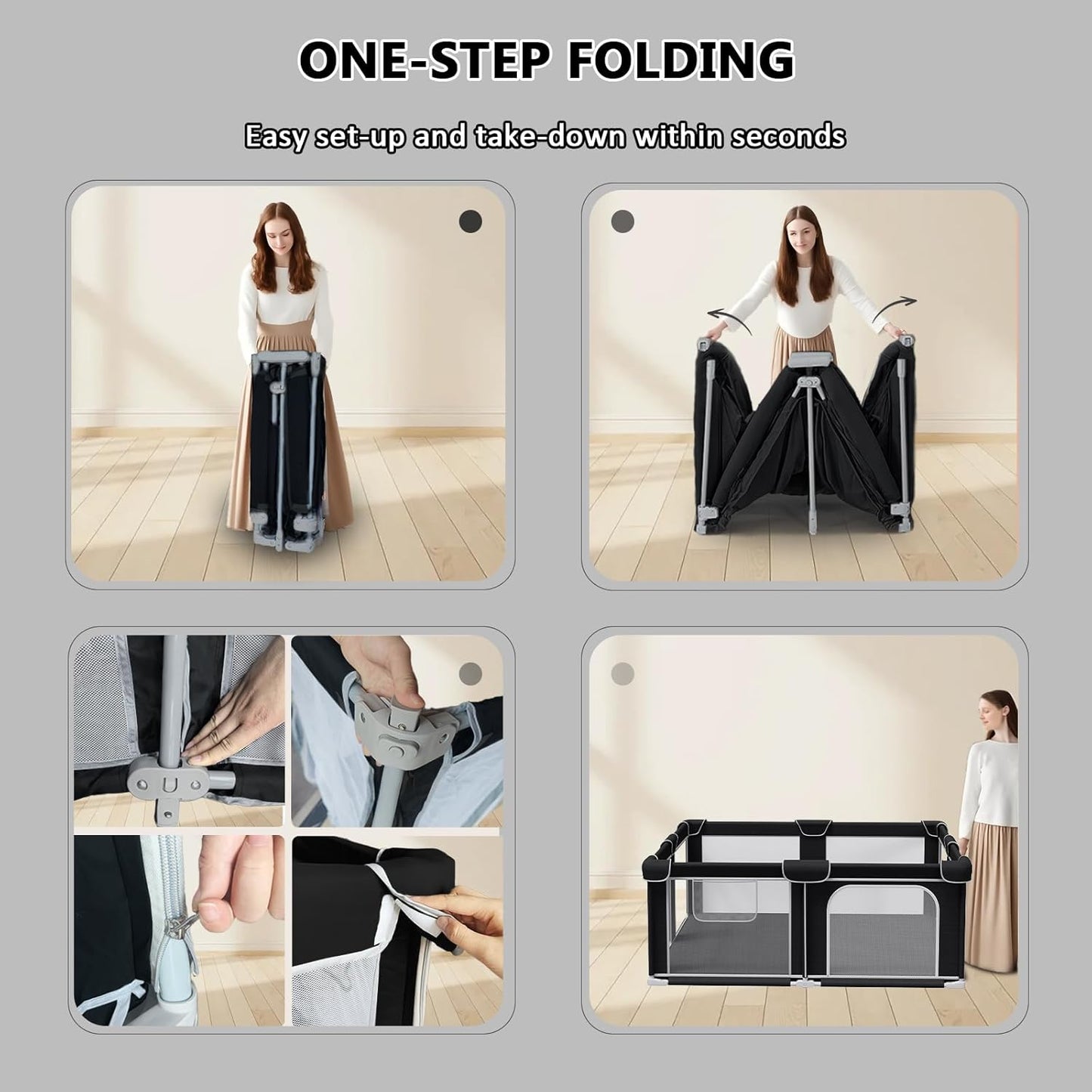 ONE-STEP FOLDING

Easy set-up and take-down within seconds